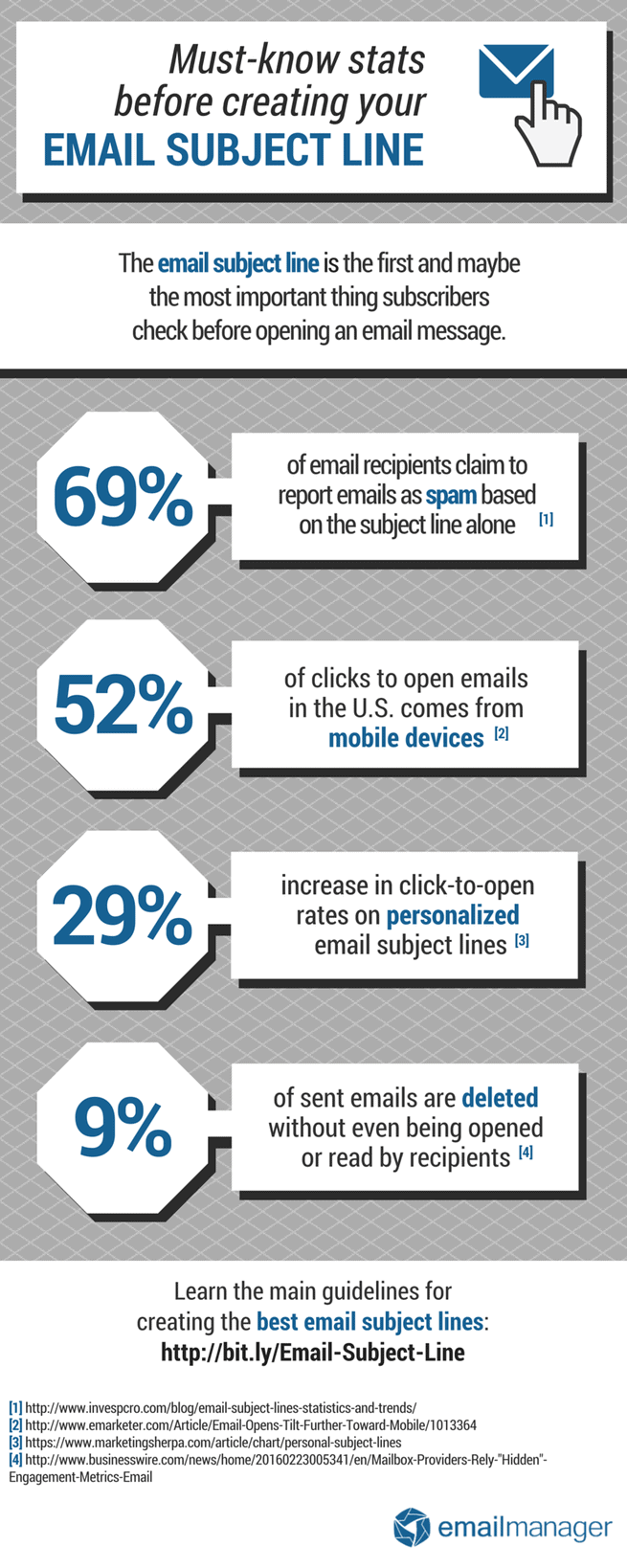 Must-know stats before creating your
EMAIL SUBJECT LINE

The email subject line is the first and maybe the most important thing subscribers check before opening an email message.

69%
of email recipients claim to report emails as spam based on the subject line alone [1]

52%
of clicks to open emails in the U.S. comes from mobile devices [2]

29%
increase in click-to-open rates on personalized email subject lines [3]

9%
of sent emails are deleted without even being opened or read by recipients [4]

Learn the main guidelines for creating the best email subject lines:
http://bit.ly/Email-Subject-Line

[1] http://www.invespcro.com/blog/email-subject-lines-statistics-and-trends/
[2] http://www.emarketer.com/Article/Email-Opens-Tilt-Further-Toward-Mobile/1013364
[3] https://www.marketingsherpa.com/article/chart/personal-subject-lines
[4] http://www.businesswire.com/news/home/20160223005341/en/Mailbox-Providers-Rely-"Hidden"-Engagement-Metrics-Email

emailmanager