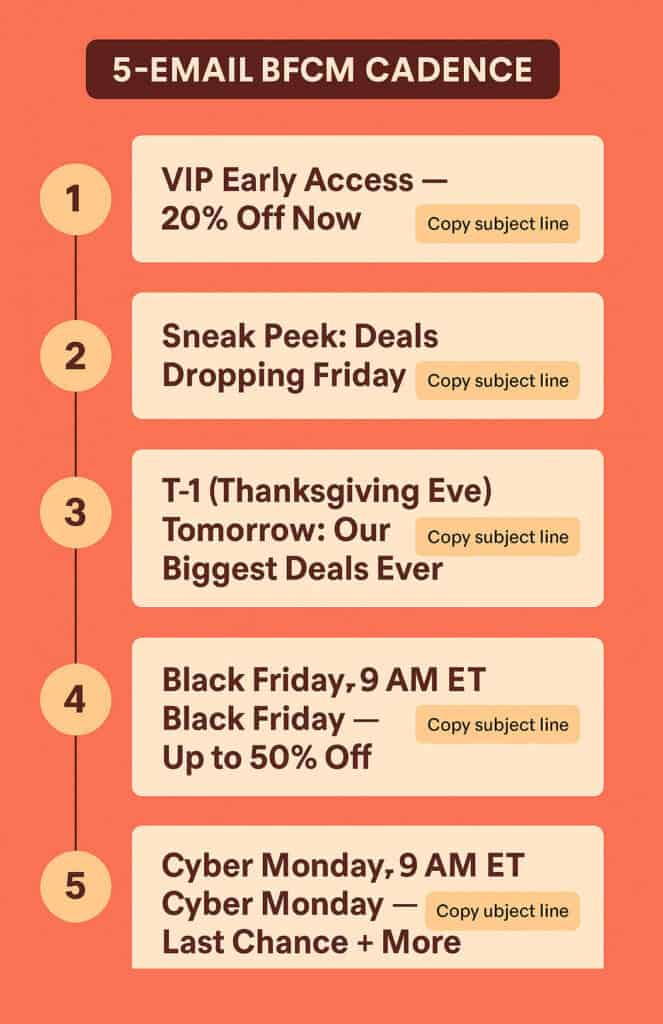 5-EMAIL BFCM CADENCE

1

VIP Early Access — 20% Off Now

Copy subject line

2

Sneak Peek: Deals Dropping Friday

Copy subject line

3

T-1 (Thanksgiving Eve) Tomorrow: Our Biggest Deals Ever

Copy subject line

4

Black Friday, 9 AM ET Black Friday — Up to 50% Off

Copy subject line

5

Cyber Monday, 9 AM ET Cyber Monday — Last Chance + More

Copy ubject line