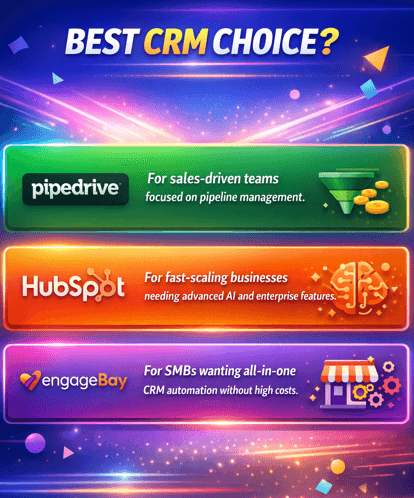 BEST CRM CHOICE?

pipedrive

For sales-driven teams focused on pipeline management.

HubSpot

For fast-scaling businesses needing advanced AI and enterprise features.

engageBay

For SMBs wanting all-in-one CRM automation without high costs.