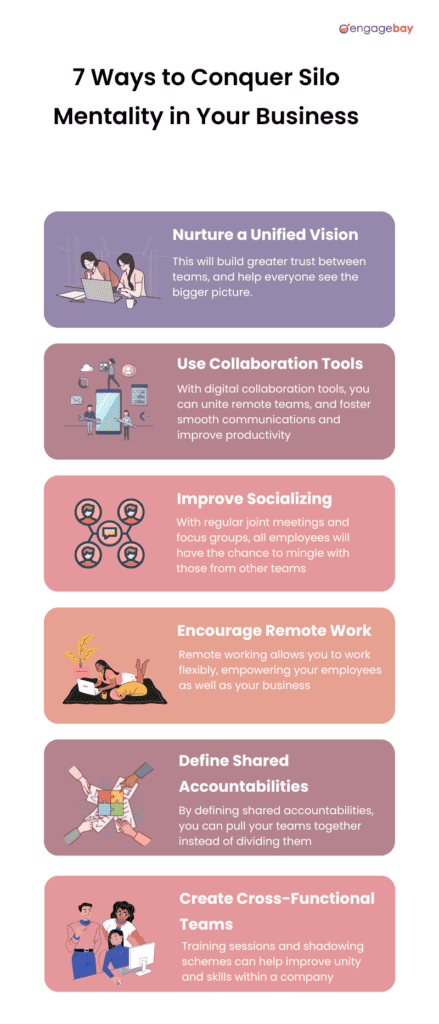 engagebay

7 Ways to Conquer Silo Mentality in Your Business

Nurture a Unified Vision

This will build greater trust between teams, and help everyone see the bigger picture.

Use Collaboration Tools

With digital collaboration tools, you can unite remote teams, and foster smooth communications and improve productivity

Improve Socializing

With regular joint meetings and focus groups, all employees will have the chance to mingle with those from other teams

Encourage Remote Work

Remote working allows you to work flexibly, empowering your employees as well as your business

Define Shared Accountabilities

By defining shared accountabilities, you can pull your teams together instead of dividing them

Create Cross-Functional Teams

Training sessions and shadowing schemes can help improve unity and skills within a company