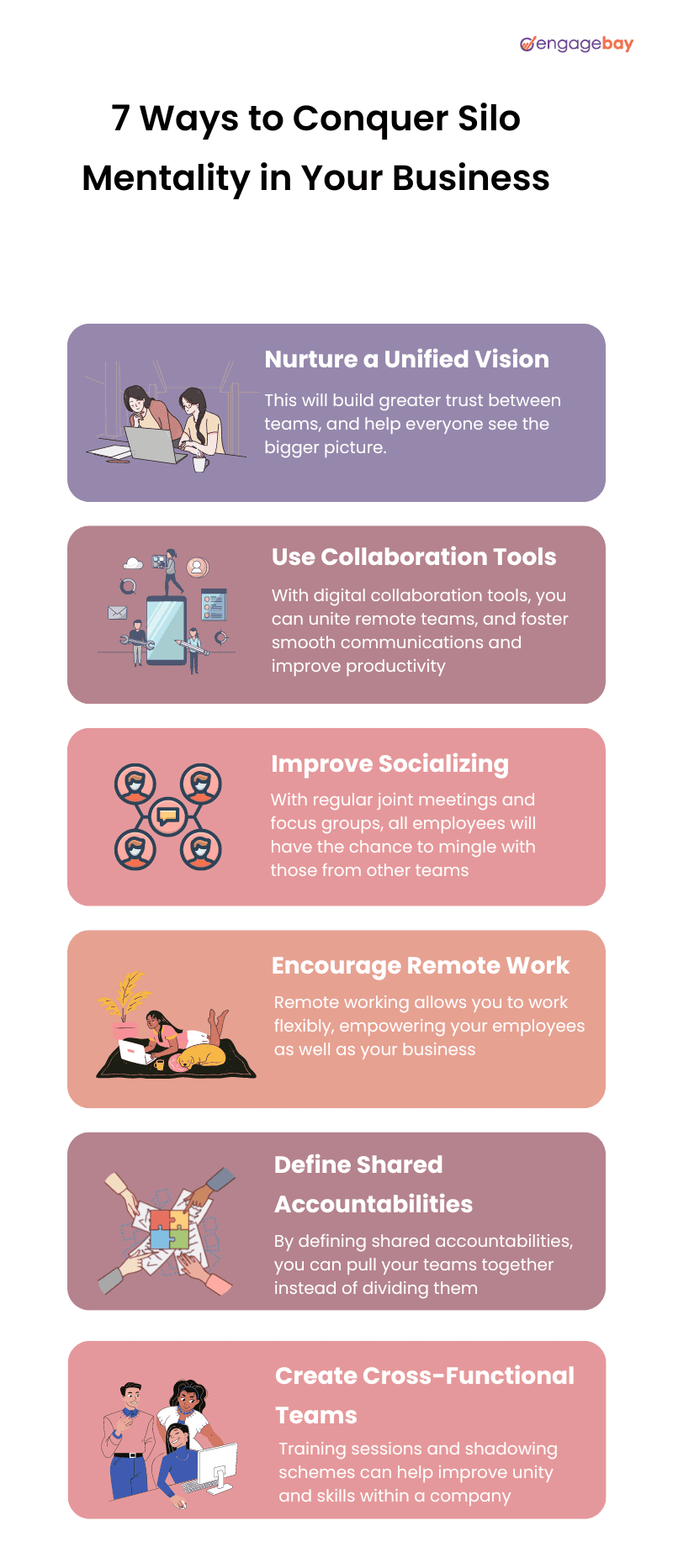 engagebay

7 Ways to Conquer Silo Mentality in Your Business

Nurture a Unified Vision

This will build greater trust between teams, and help everyone see the bigger picture.

Use Collaboration Tools

With digital collaboration tools, you can unite remote teams, and foster smooth communications and improve productivity

Improve Socializing

With regular joint meetings and focus groups, all employees will have the chance to mingle with those from other teams

Encourage Remote Work

Remote working allows you to work flexibly, empowering your employees as well as your business

Define Shared Accountabilities

By defining shared accountabilities, you can pull your teams together instead of dividing them

Create Cross-Functional Teams

Training sessions and shadowing schemes can help improve unity and skills within a company