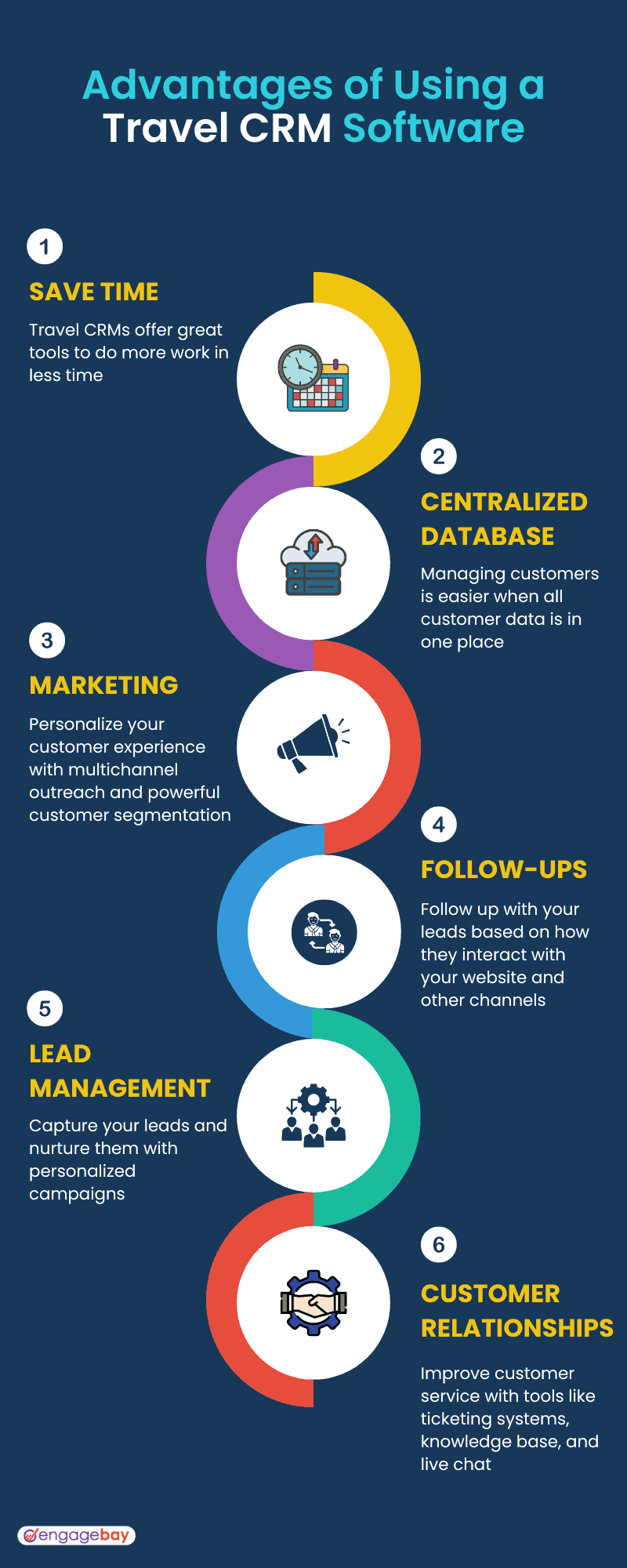 Advantages of Using a Travel CRM Software

1

SAVE TIME

Travel CRMs offer great tools to do more work in less time

2

CENTRALIZED DATABASE

Managing customers is easier when all customer data is in one place

3

MARKETING

Personalize your customer experience with multichannel outreach and powerful customer segmentation

4

FOLLOW-UPS

Follow up with your leads based on how they interact with your website and other channels

5

LEAD MANAGEMENT

Capture your leads and nurture them with personalized campaigns

6

CUSTOMER RELATIONSHIPS

Improve customer service with tools like ticketing systems, knowledge base, and live chat

engagebay