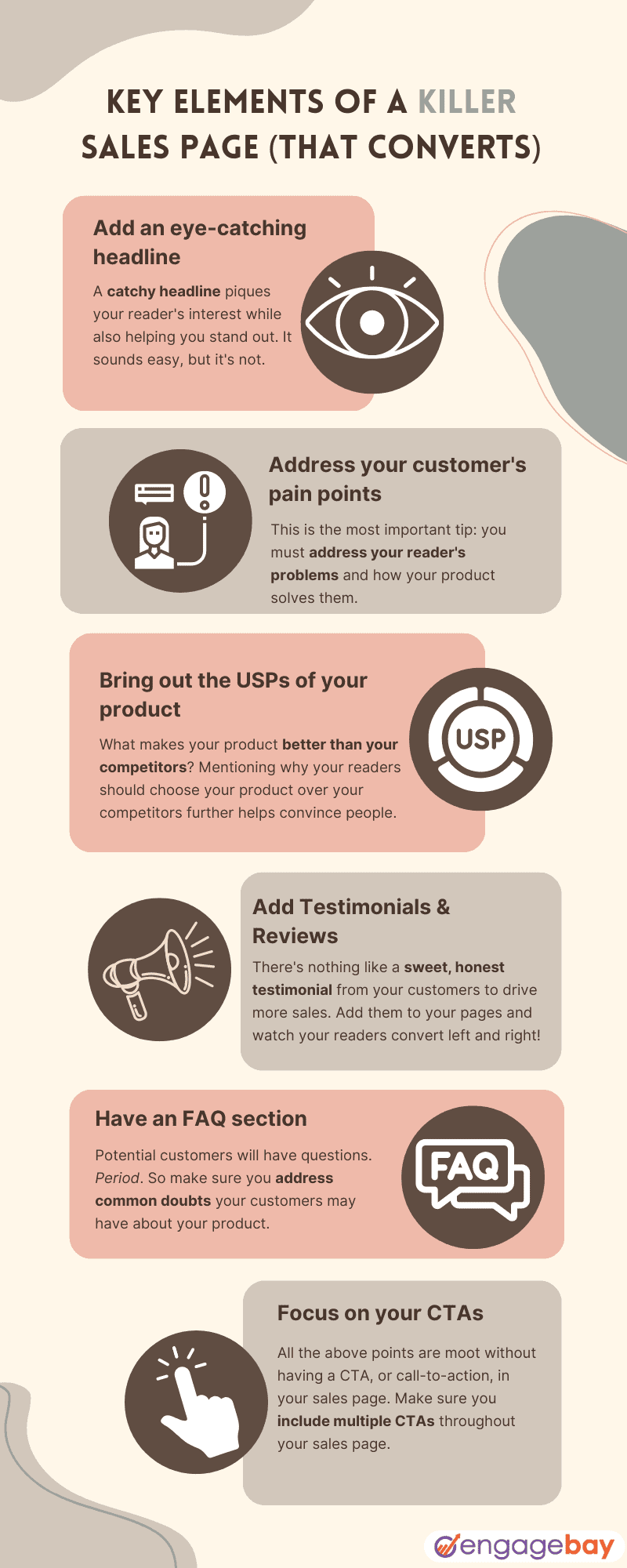 KEY ELEMENTS OF A KILLER SALES PAGE (THAT CONVERTS)

Add an eye-catching headline

A catchy headline piques your reader's interest while also helping you stand out. It sounds easy, but it's not.

Address your customer's pain points

This is the most important tip: you must address your reader's problems and how your product solves them.

Bring out the USPs of your product

What makes your product better than your competitors? Mentioning why your readers should choose your product over your competitors further helps convince people.

USP

Add Testimonials & Reviews

There's nothing like a sweet, honest testimonial from your customers to drive more sales. Add them to your pages and watch your readers convert left and right!

Have an FAQ section

Potential customers will have questions. Period. So make sure you address common doubts your customers may have about your product.

FAQ

Focus on your CTAs

All the above points are moot without having a CTA, or call-to-action, in your sales page. Make sure you include multiple CTAs throughout your sales page.

engagebay