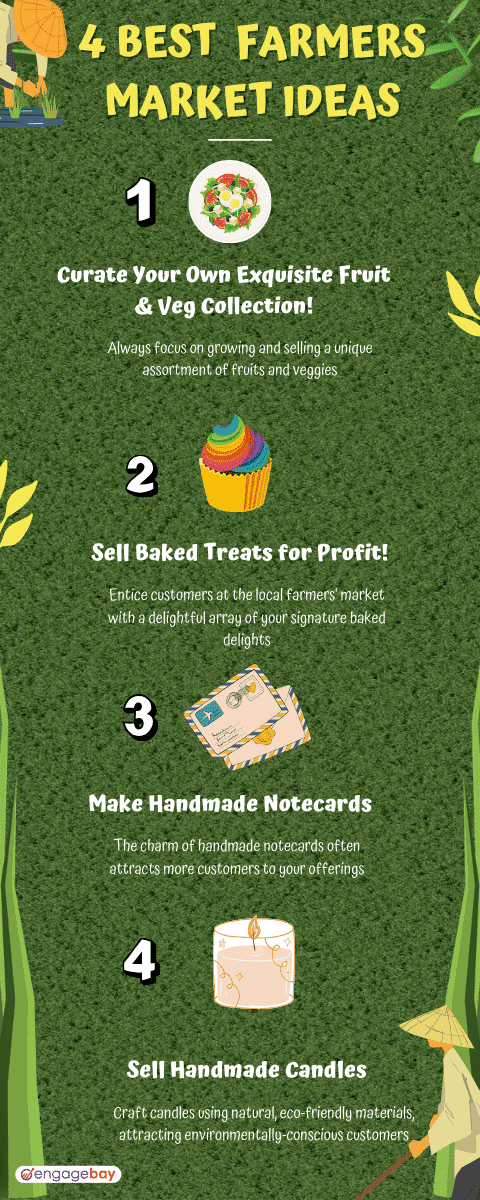 4 BEST FARMERS MARKET IDEAS

1

Curate Your Own Exquisite Fruit & Veg Collection!

Always focus on growing and selling a unique assortment of fruits and veggies

2

Sell Baked Treats for Profit!

Entice customers at the local farmers' market with a delightful array of your signature baked delights

3

Make Handmade Notecards

The charm of handmade notecards often attracts more customers to your offerings

4

Sell Handmade Candles

Craft candles using natural, eco-friendly materials, attracting environmentally-conscious customers

engagebay