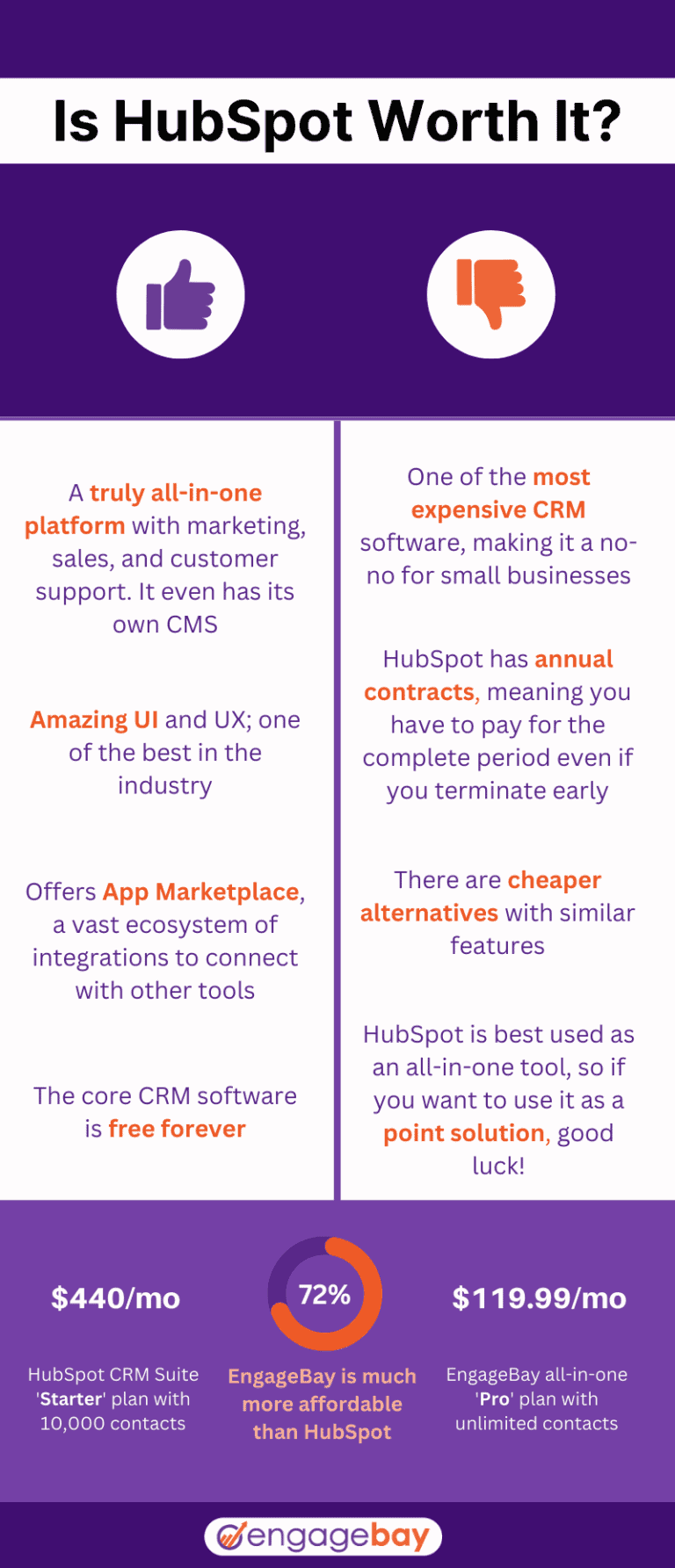 Is HubSpot Worth It?

A truly all-in-one platform with marketing, sales, and customer support. It even has its own CMS

Amazing UI and UX; one of the best in the industry

Offers App Marketplace, a vast ecosystem of integrations to connect with other tools

The core CRM software is free forever

One of the most expensive CRM software, making it a no-no for small businesses

HubSpot has annual contracts, meaning you have to pay for the complete period even if you terminate early

There are cheaper alternatives with similar features

HubSpot is best used as an all-in-one tool, so if you want to use it as a point solution, good luck!

$440/mo

HubSpot CRM Suite 'Starter' plan with 10,000 contacts

72%

EngageBay is much more affordable than HubSpot

$119.99/mo

EngageBay all-in-one 'Pro' plan with unlimited contacts

engagebay