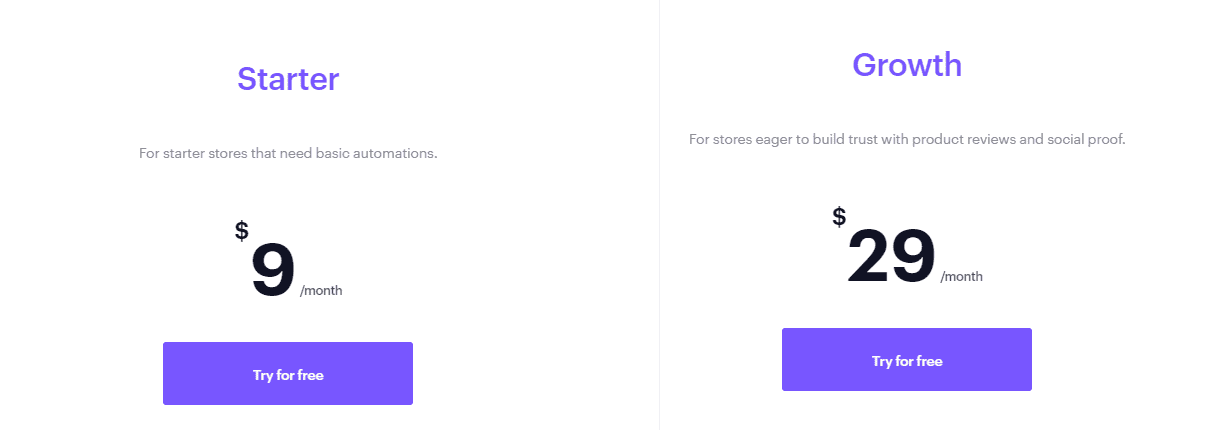 Starter

For starter stores that need basic automations.

$ 9 /month

Try for free

Growth

For stores eager to build trust with product reviews and social proof.

$ 29 /month

Try for free