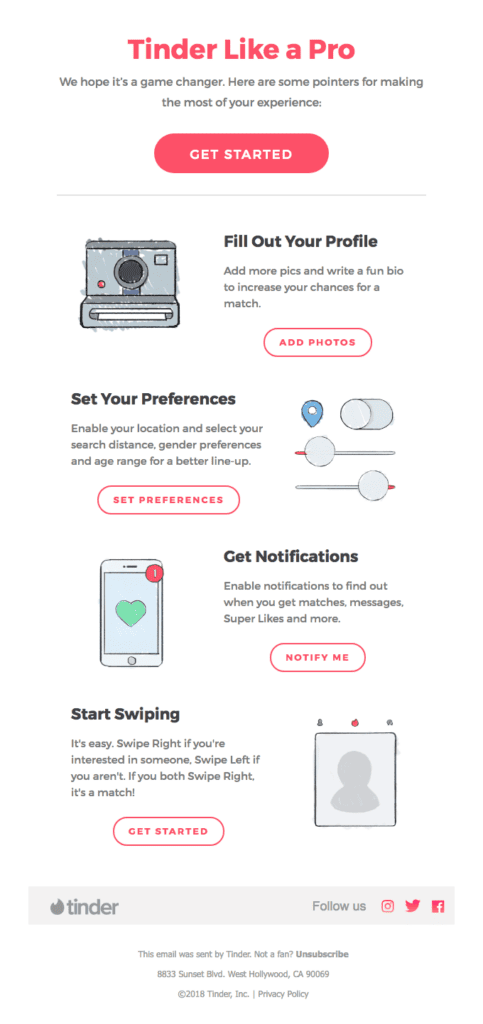 Tinder Like a Pro

We hope it's a game changer. Here are some pointers for making the most of your experience:

GET STARTED

Fill Out Your Profile

Add more pics and write a fun bio to increase your chances for a match.

ADD PHOTOS

Set Your Preferences

Enable your location and select your search distance, gender preferences and age range for a better line-up.

SET PREFERENCES

Get Notifications

1

Enable notifications to find out when you get matches, messages, Super Likes and more.

NOTIFY ME

Start Swiping

It's easy. Swipe Right if you're interested in someone, Swipe Left if you aren't. If you both Swipe Right, it's a match!

GET STARTED

tinder

Follow us

This email was sent by Tinder. Not a fan? Unsubscribe

8833 Sunset Blvd. West Hollywood, CA 90069

©2018 Tinder, Inc. | Privacy Policy