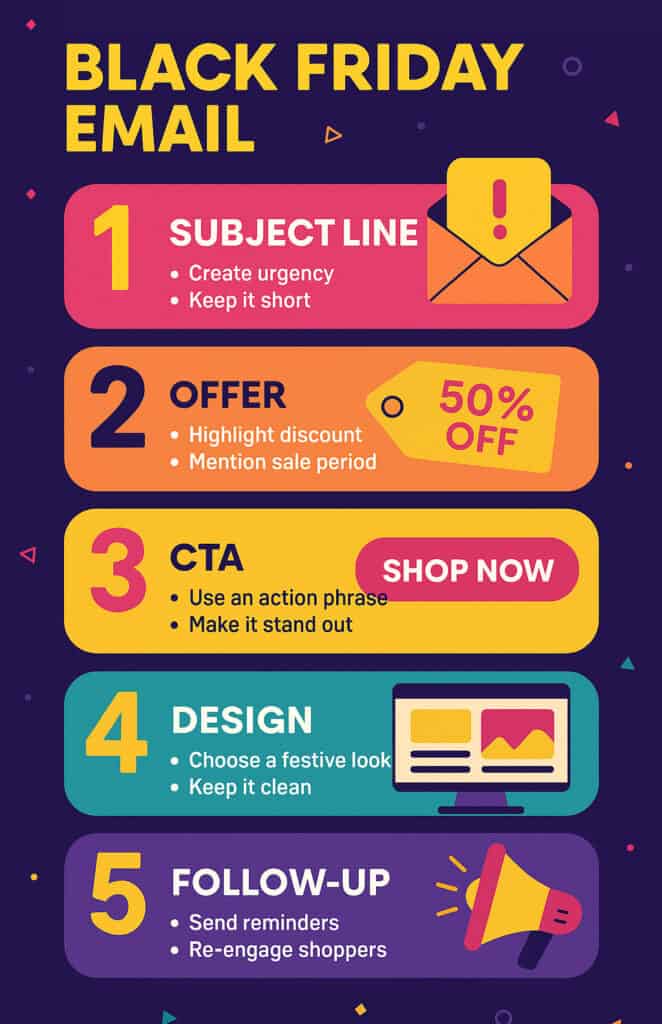 BLACK FRIDAY EMAIL

1 SUBJECT LINE
• Create urgency
• Keep it short

!

2 OFFER
• Highlight discount
• Mention sale period

50% OFF

3 CTA
• Use an action phrase
• Make it stand out

SHOP NOW

4 DESIGN
• Choose a festive look
• Keep it clean

5 FOLLOW-UP
• Send reminders
• Re-engage shoppers