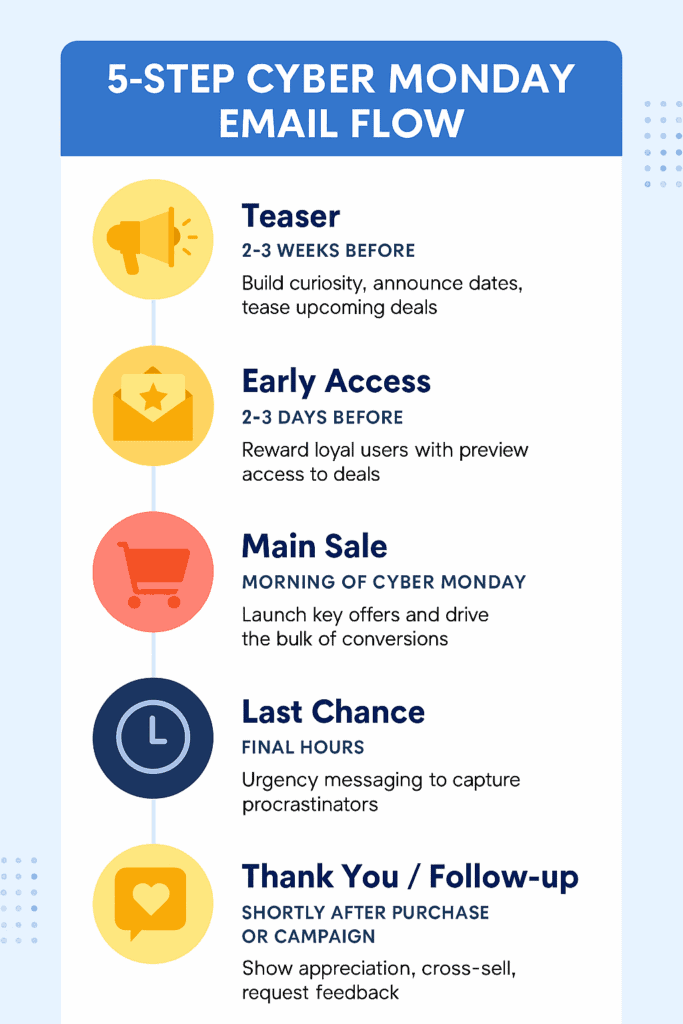 5-STEP CYBER MONDAY EMAIL FLOW

Teaser
2-3 WEEKS BEFORE
Build curiosity, announce dates, tease upcoming deals

Early Access
2-3 DAYS BEFORE
Reward loyal users with preview access to deals

Main Sale
MORNING OF CYBER MONDAY
Launch key offers and drive the bulk of conversions

Last Chance
FINAL HOURS
Urgency messaging to capture procrastinators

Thank You / Follow-up
SHORTLY AFTER PURCHASE OR CAMPAIGN
Show appreciation, cross-sell, request feedback