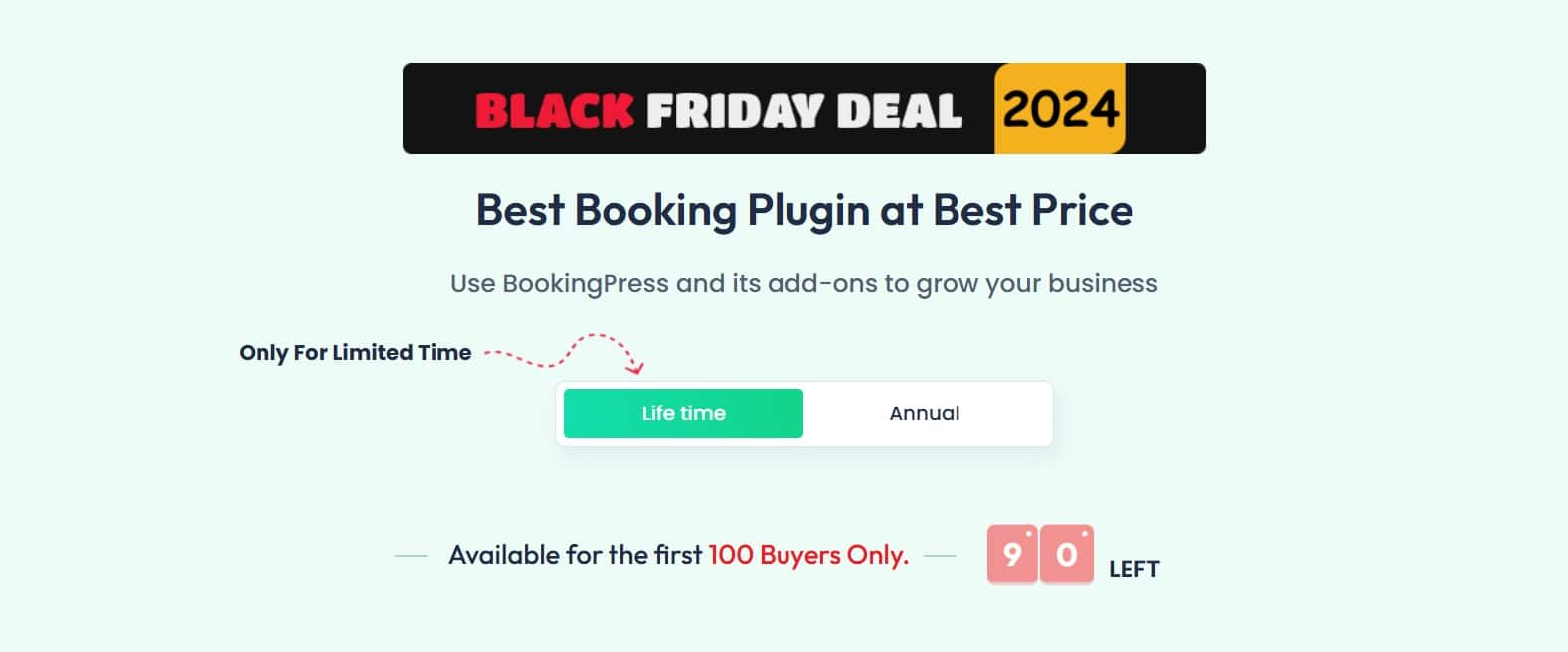 BLACK FRIDAY DEAL 2024

Best Booking Plugin at Best Price

Use BookingPress and its add-ons to grow your business

Only For Limited Time

Life time Annual

Available for the first 100 Buyers Only. 9 0 LEFT