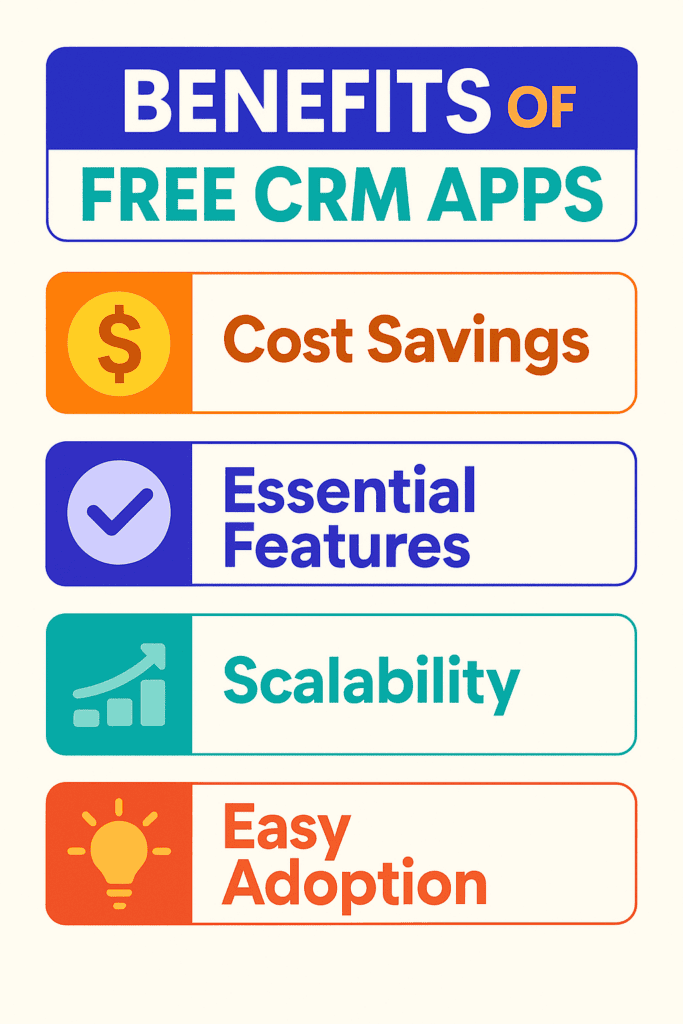 BENEFITS OF
FREE CRM APPS

$

Cost Savings

Essential Features

Scalability

Easy Adoption