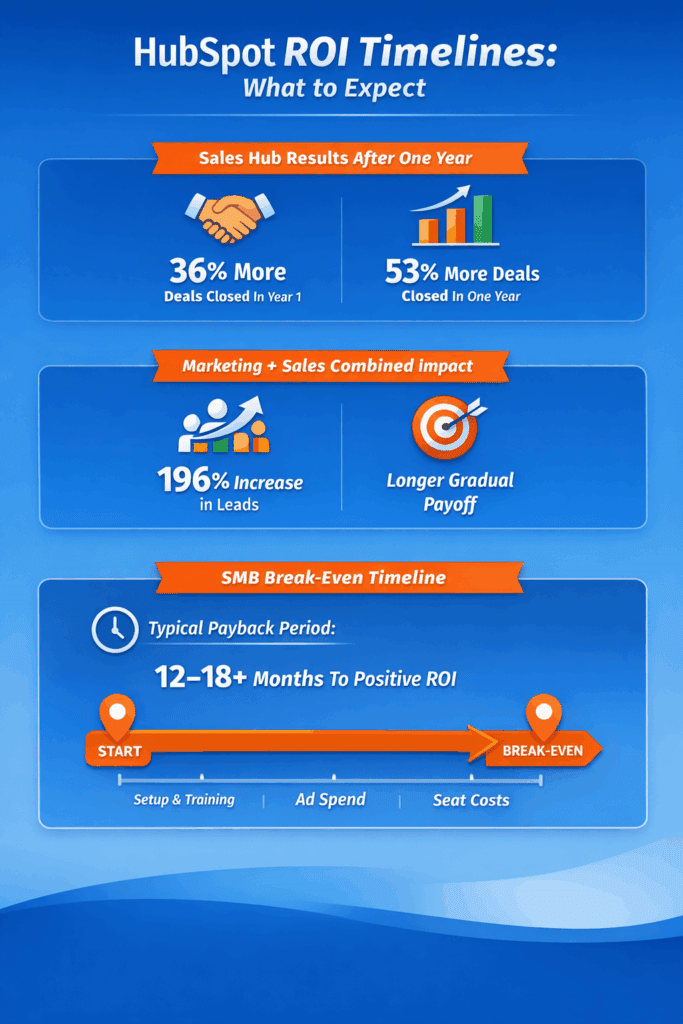 HubSpot ROI Timelines:
What to Expect

Sales Hub Results After One Year

36% More
Deals Closed In Year 1

53% More Deals
Closed In One Year

Marketing + Sales Combined impact

196% Increase
in Leads

Longer Gradual
Payoff

SMB Break-Even Timeline

Typical Payback Period:

12–18+ Months To Positive ROI

START

BREAK-EVEN

Setup & Training | Ad Spend | Seat Costs